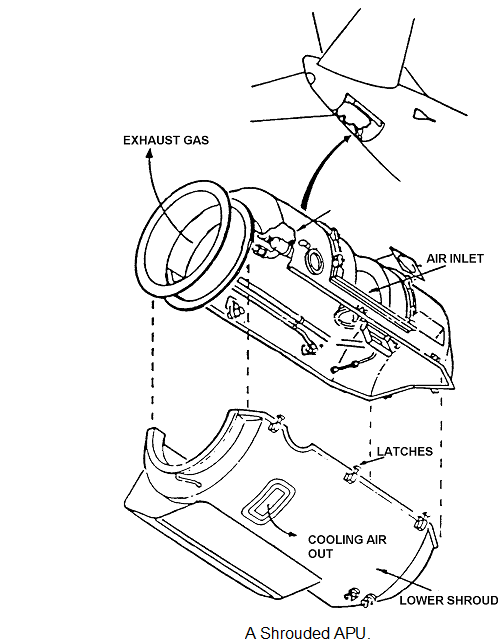 EXHAUST GAS

AIR INLET

LATCHES

COOLING AIR OUT

LOWER SHROUD

A Shrouded APU.